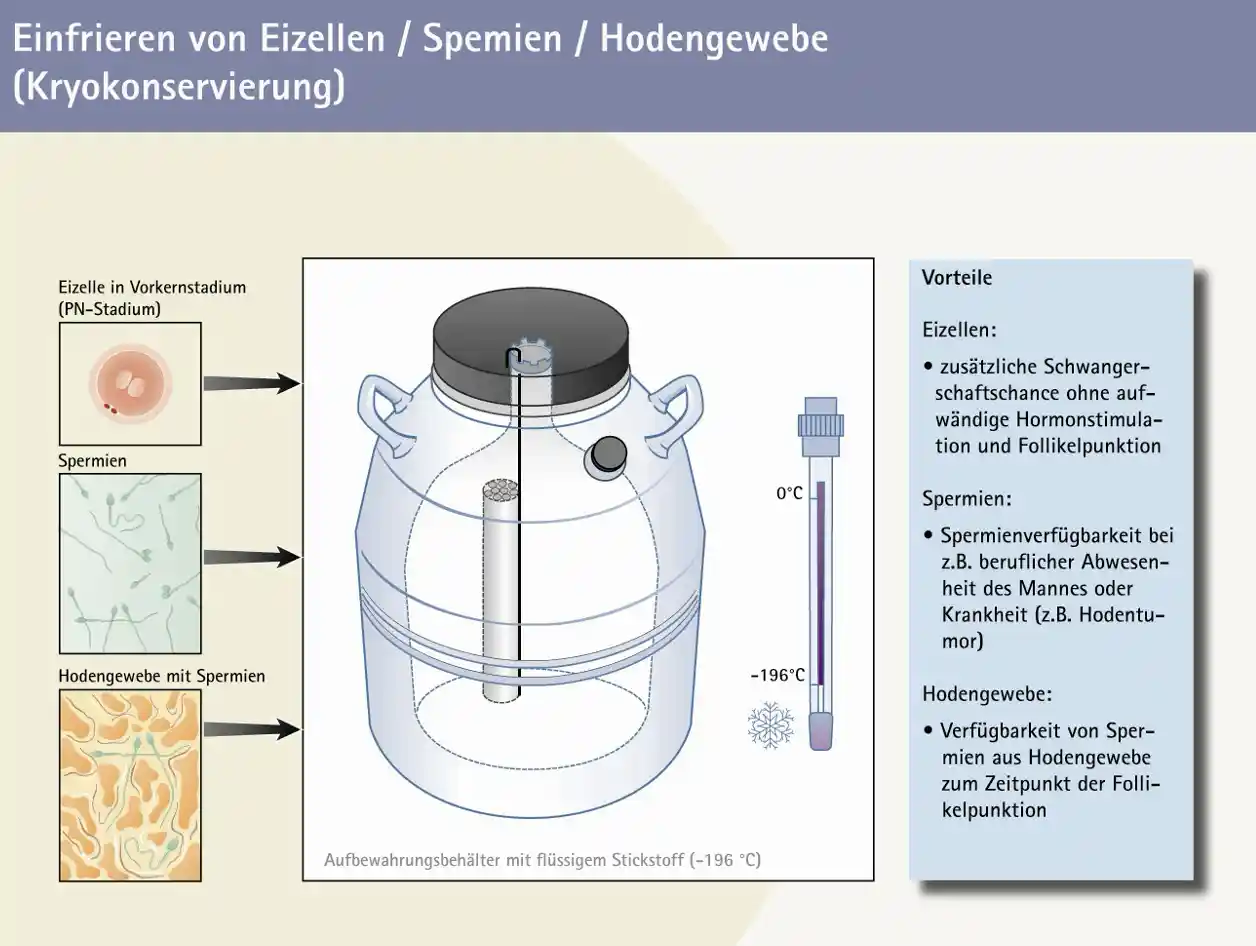 Einfrieren von Eizellen / Spemien / Hodengewebe (Kryokonservierung)

Eizelle in Vorkernstadium (PN-Stadium)

Spermien

Hodengewebe mit Spermien

0°C

-196°C

Aufbewahrungsbehälter mit flüssigem Stickstoff (-196 °C)

Vorteile

Eizellen:

• zusätzliche Schwangerschaftschance ohne aufwändige Hormonstimulation und Follikelpunktion

Spermien:

• Spermienverfügbarkeit bei z.B. beruflicher Abwesenheit des Mannes oder Krankheit (z.B. Hodentumor)

Hodengewebe:

• Verfügbarkeit von Spermien aus Hodengewebe zum Zeitpunkt der Follikelpunktion